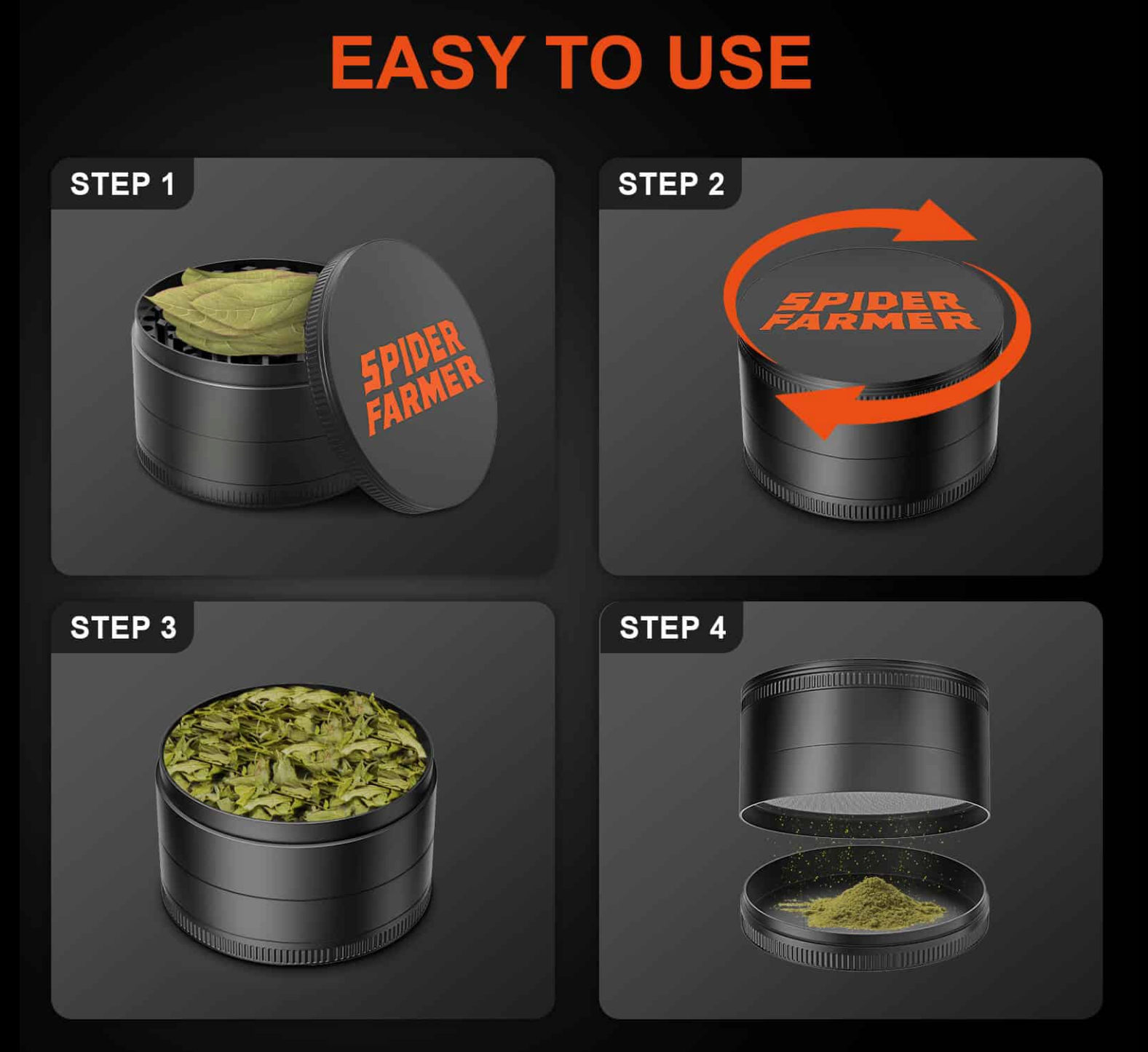 EASY TO USE

STEP 1

SPIDER FARMER

STEP 2

SPIDER FARMER

STEP 3

STEP 4